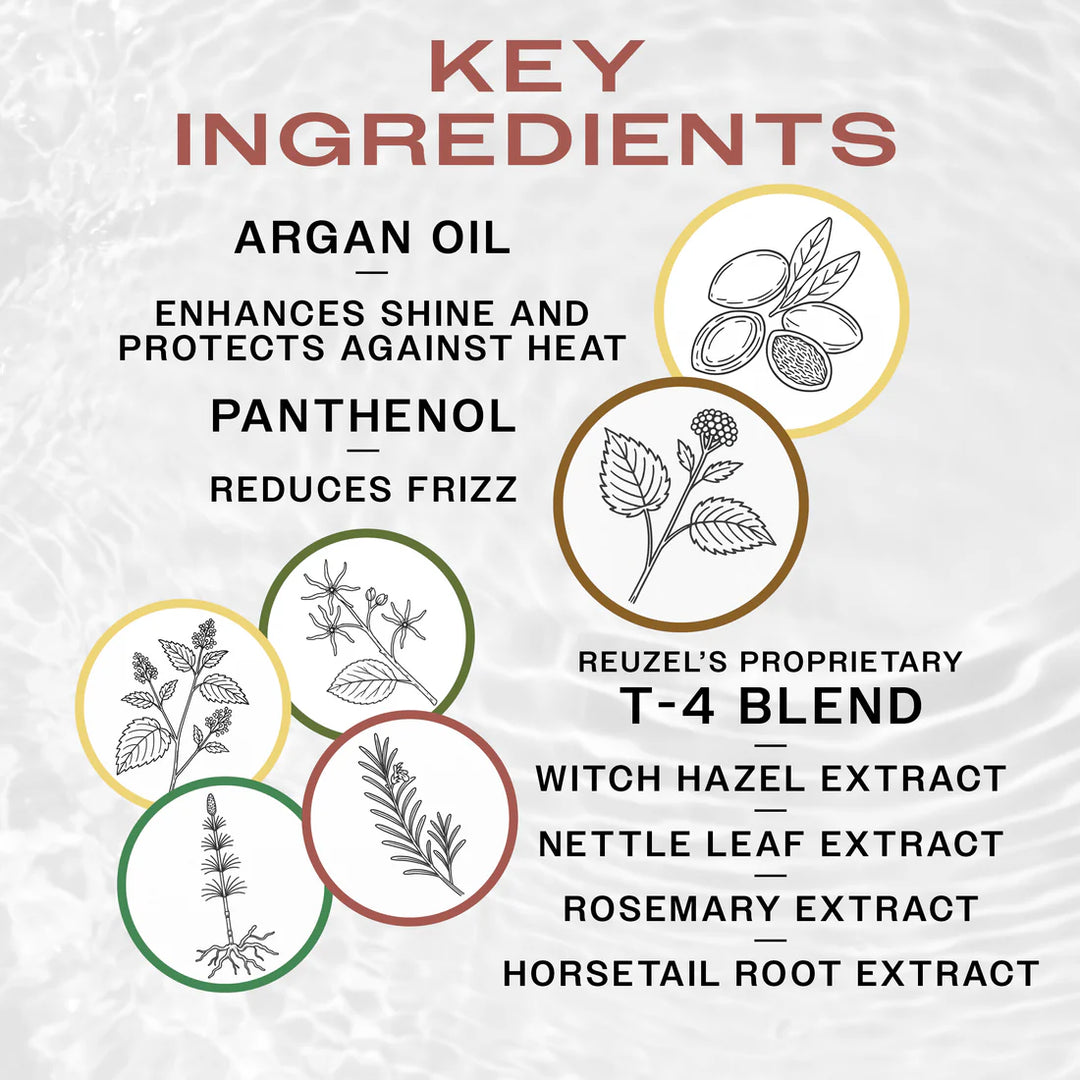 KEY INGREDIENTS

ARGAN OIL
—
ENHANCES SHINE AND PROTECTS AGAINST HEAT

PANTHENOL
—
REDUCES FRIZZ

REUZEL'S PROPRIETARY
T-4 BLEND
—
WITCH HAZEL EXTRACT
—
NETTLE LEAF EXTRACT
—
ROSEMARY EXTRACT
—
HORSETAIL ROOT EXTRACT