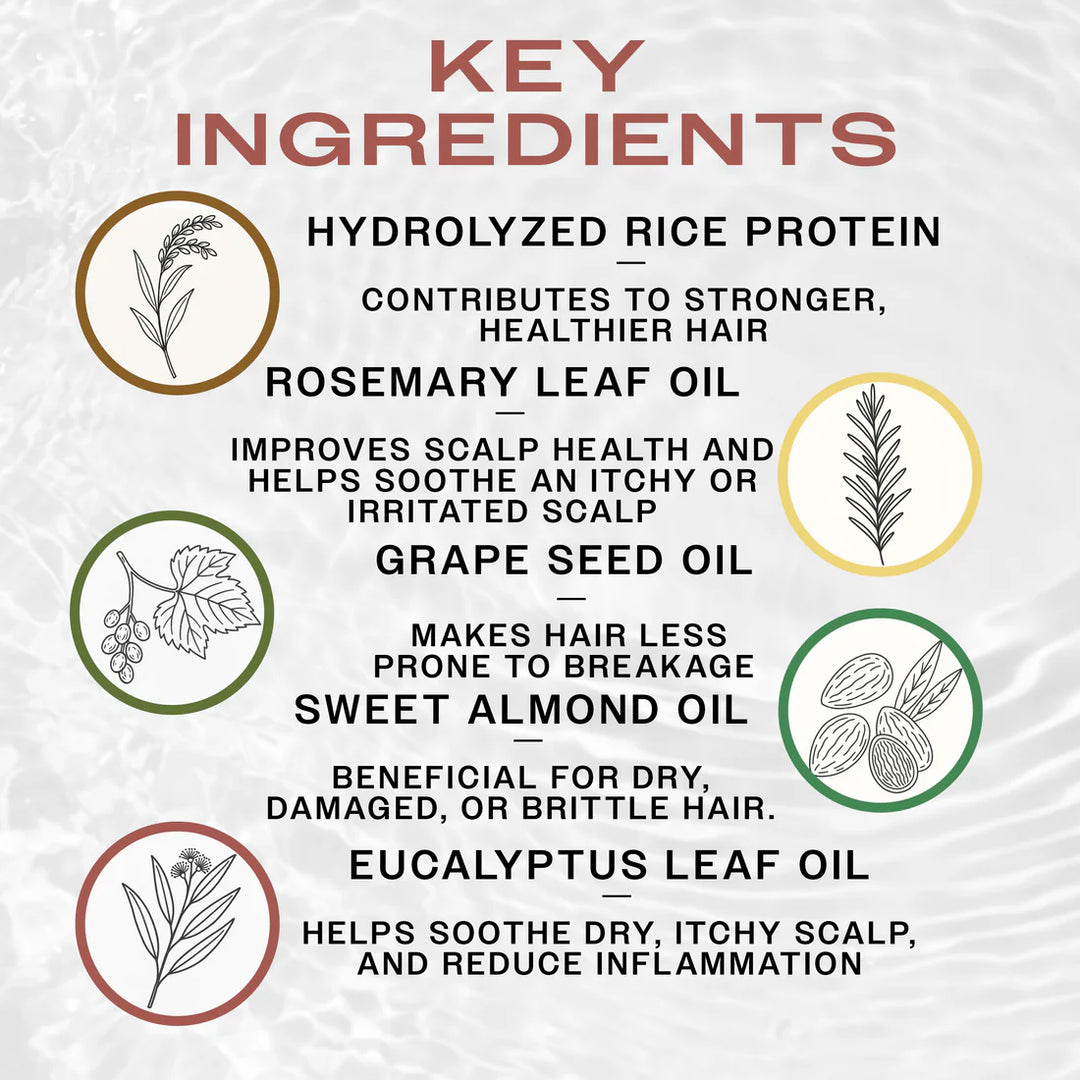 KEY INGREDIENTS

HYDROLYZED RICE PROTEIN
—
CONTRIBUTES TO STRONGER, HEALTHIER HAIR

ROSEMARY LEAF OIL
—
IMPROVES SCALP HEALTH AND HELPS SOOTHE AN ITCHY OR IRRITATED SCALP

GRAPE SEED OIL
—
MAKES HAIR LESS PRONE TO BREAKAGE

SWEET ALMOND OIL
—
BENEFICIAL FOR DRY, DAMAGED, OR BRITTLE HAIR.

EUCALYPTUS LEAF OIL
—
HELPS SOOTHE DRY, ITCHY SCALP, AND REDUCE INFLAMMATION