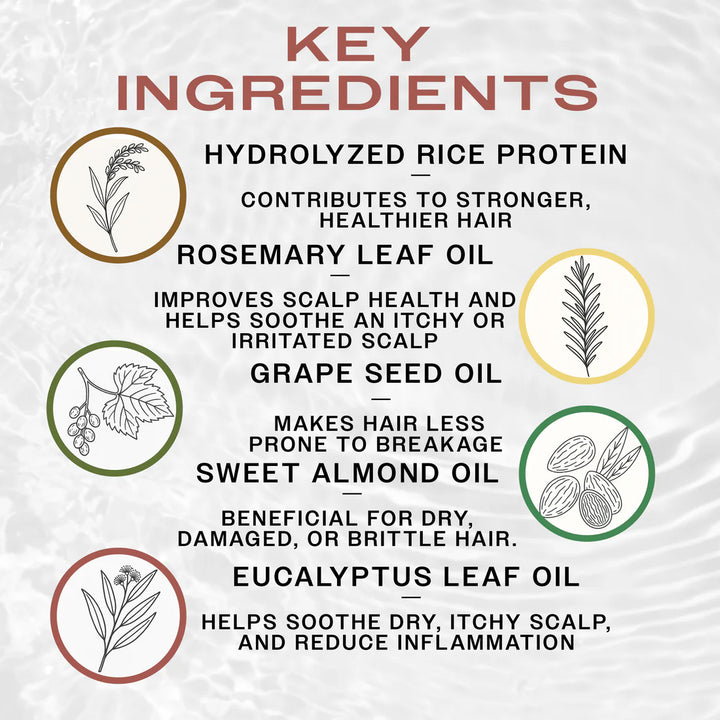 KEY INGREDIENTS

HYDROLYZED RICE PROTEIN
—
CONTRIBUTES TO STRONGER, HEALTHIER HAIR

ROSEMARY LEAF OIL
—
IMPROVES SCALP HEALTH AND HELPS SOOTHE AN ITCHY OR IRRITATED SCALP

GRAPE SEED OIL
—
MAKES HAIR LESS PRONE TO BREAKAGE

SWEET ALMOND OIL
—
BENEFICIAL FOR DRY, DAMAGED, OR BRITTLE HAIR.

EUCALYPTUS LEAF OIL
—
HELPS SOOTHE DRY, ITCHY SCALP, AND REDUCE INFLAMMATION